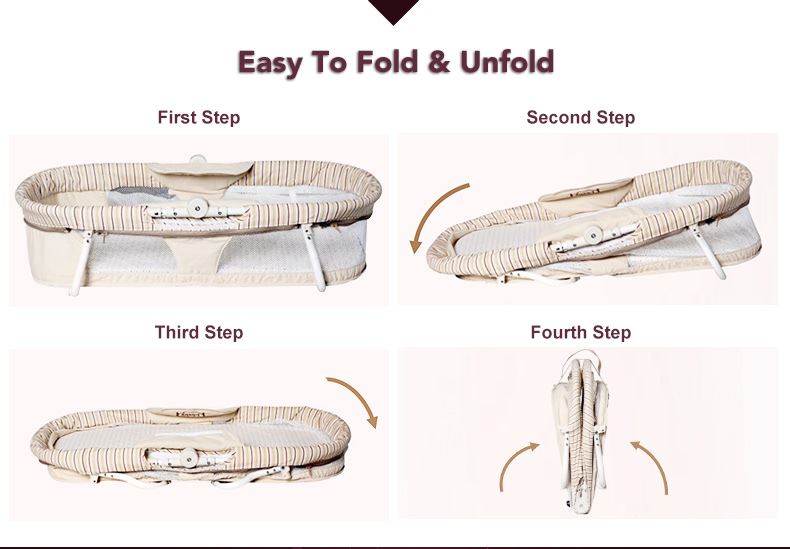 Easy To Fold & Unfold

First Step

Second Step

Third Step

Fourth Step