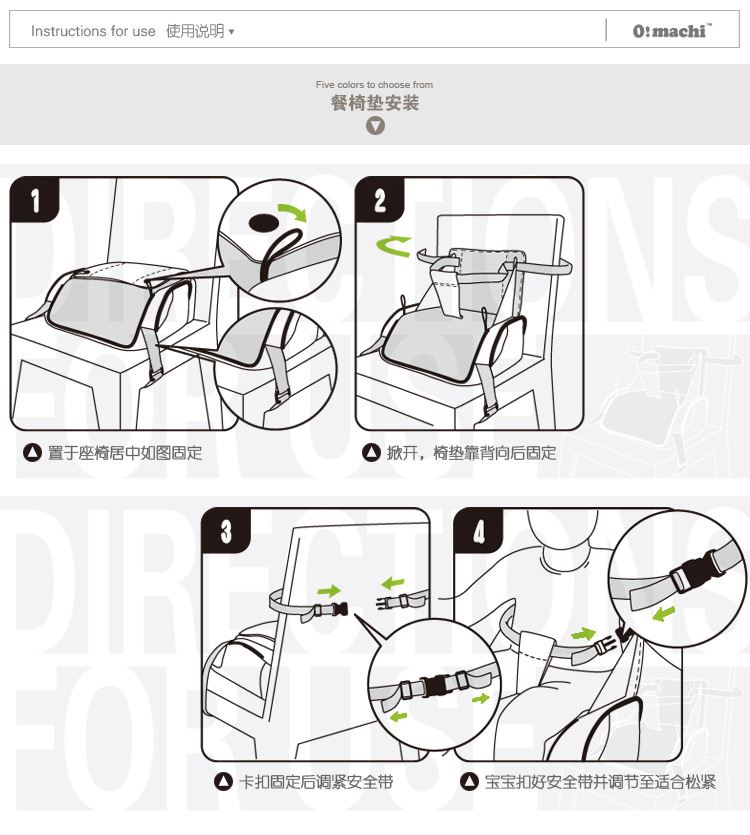 Instructions for use 使用说明 ▾

O!machi™

Five colors to choose from
餐椅垫安装

DIRECTIONS FOR USE

1

2

置于座椅居中如图固定

掀开，椅垫靠背向后固定

DIRECTIONS FOR USE

3

4

卡扣固定后调紧安全带

宝宝扣好安全带并调节至适合松紧