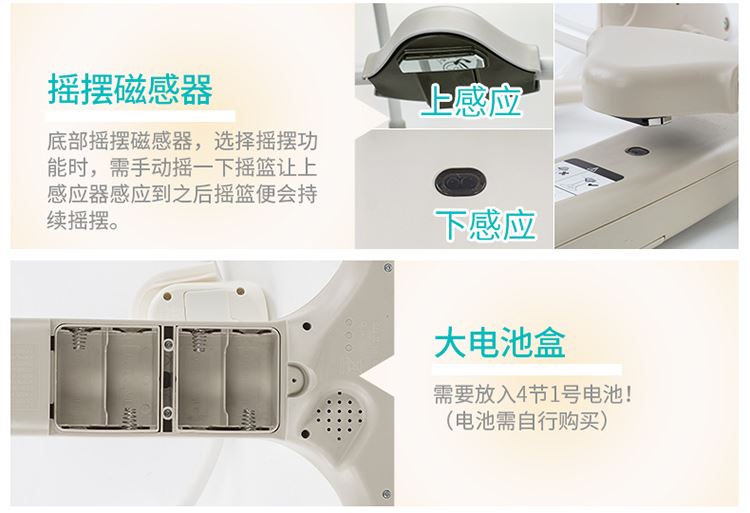 摇摆磁感器

底部摇摆磁感器，选择摇摆功能时，需手动摇一下摇篮让上感应器感应到之后摇篮便会持续摇摆。

上感应

下感应

大电池盒

需要放入4节1号电池！
（电池需自行购买）