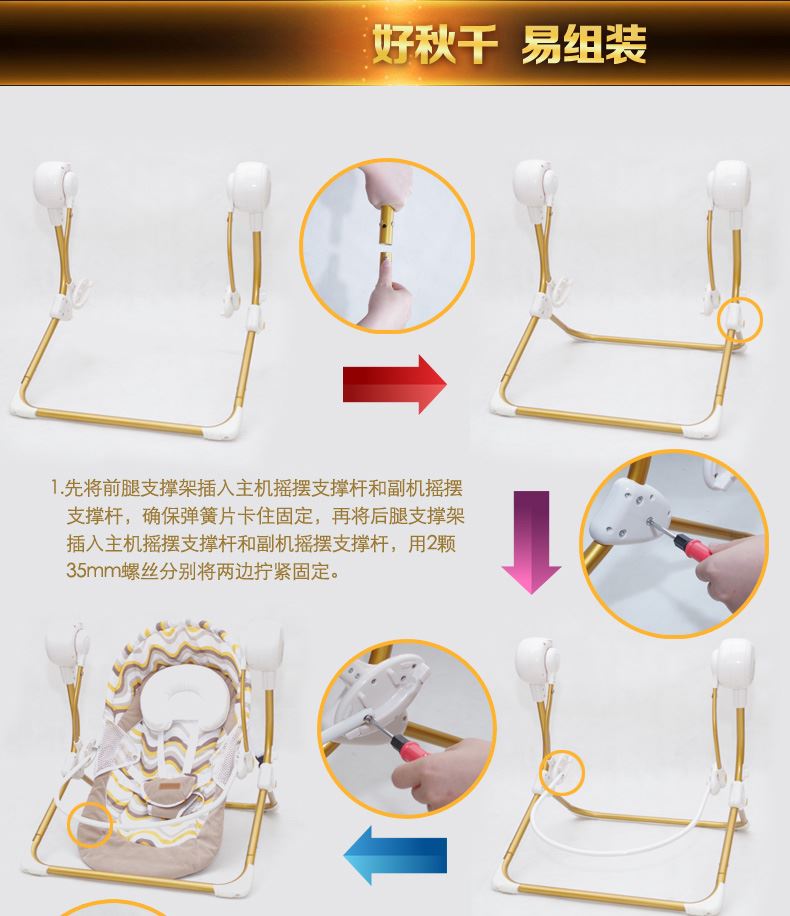 好秋千 易组装

1.先将前腿支撑架插入主机摇摆支撑杆和副机摇摆支撑杆，确保弹簧片卡住固定，再将后腿支撑架插入主机摇摆支撑杆和副机摇摆支撑杆，用2颗35mm螺丝分别将两边拧紧固定。