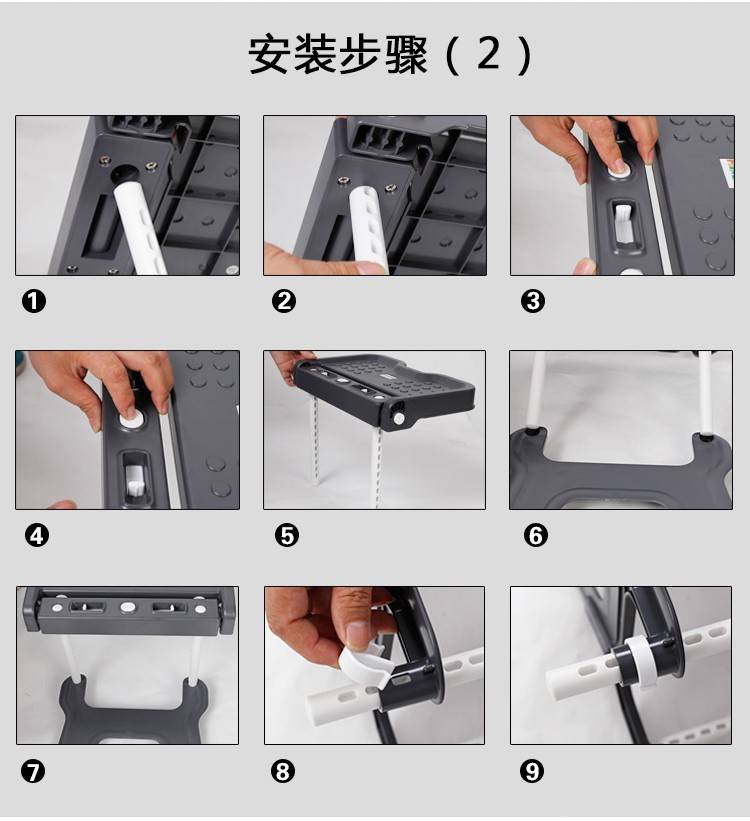 安装步骤（2）

❶

❷

❸

❹

❺

❻

❼

❽

❾