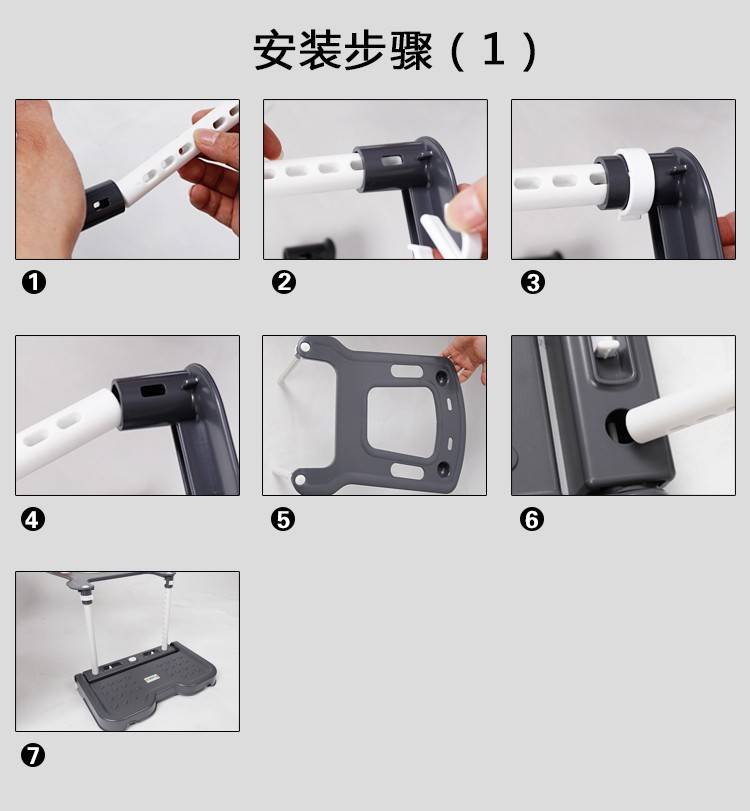 安装步骤（1）

❶

❷

❸

❹

❺

❻

❼